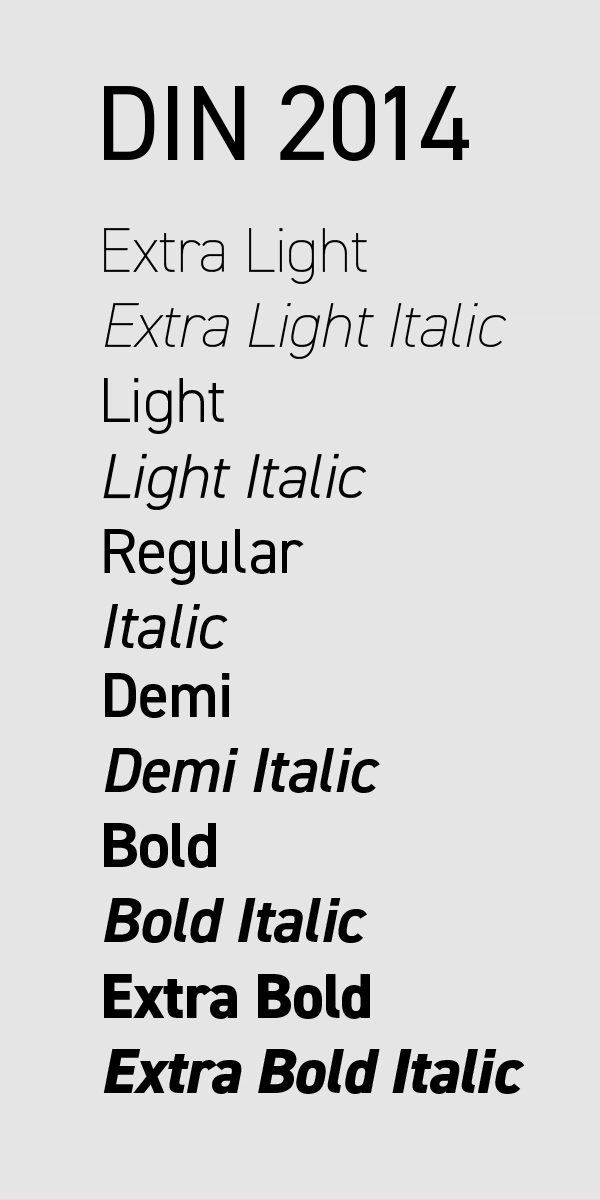 DIN 2014

Extra Light
Extra Light Italic
Light
Light Italic
Regular
Italic
Demi
Demi Italic
Bold
Bold Italic
Extra Bold
Extra Bold Italic